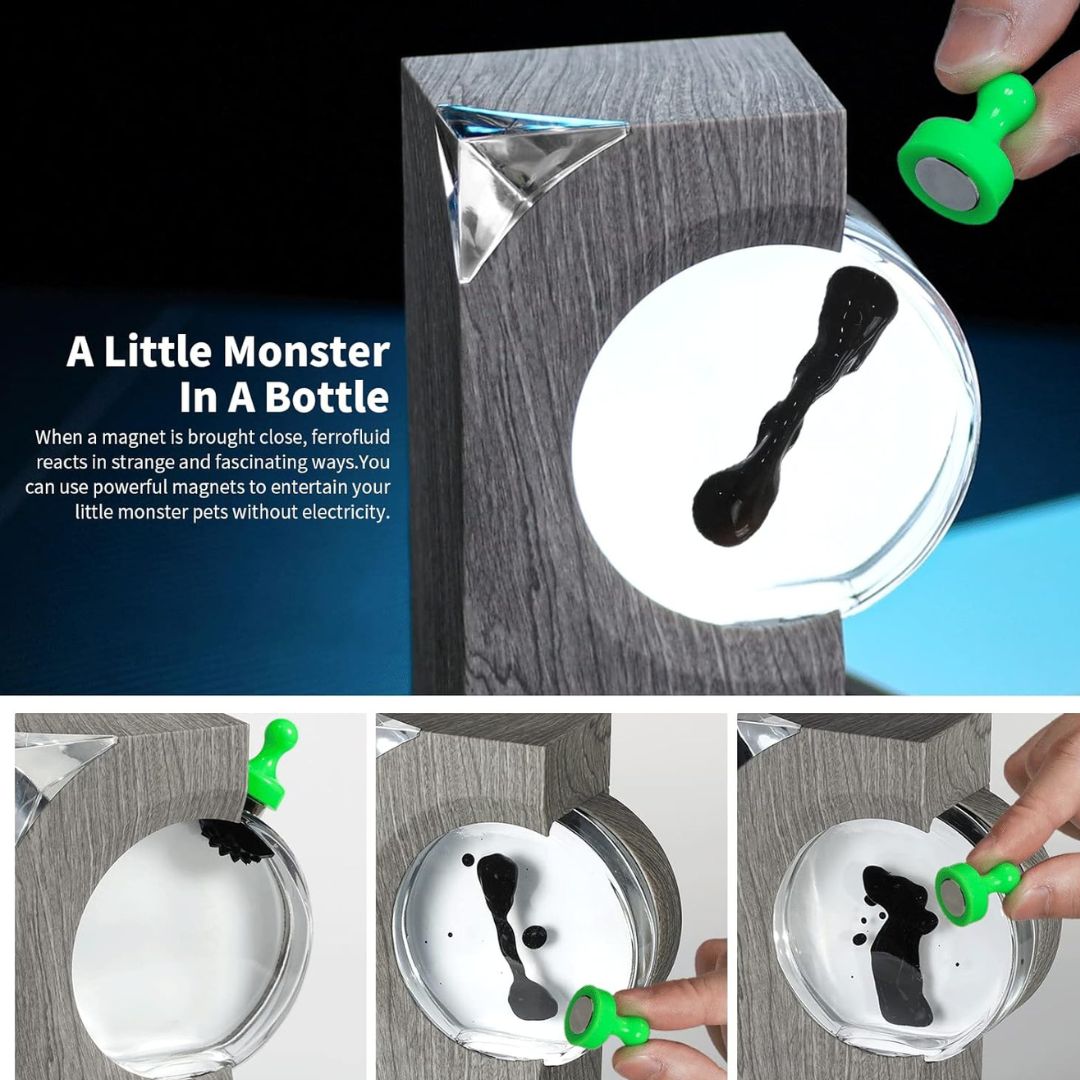 A Little Monster In A Bottle

When a magnet is brought close, ferrofluid reacts in strange and fascinating ways.You can use powerful magnets to entertain your little monster pets without electricity.