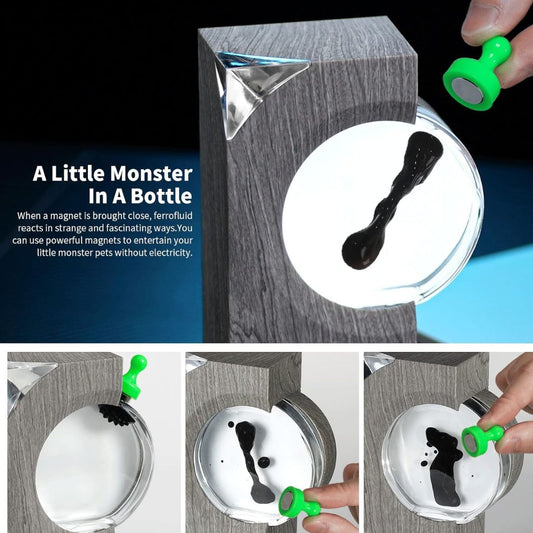 A Little Monster In A Bottle

When a magnet is brought close, ferrofluid reacts in strange and fascinating ways.You can use powerful magnets to entertain your little monster pets without electricity.